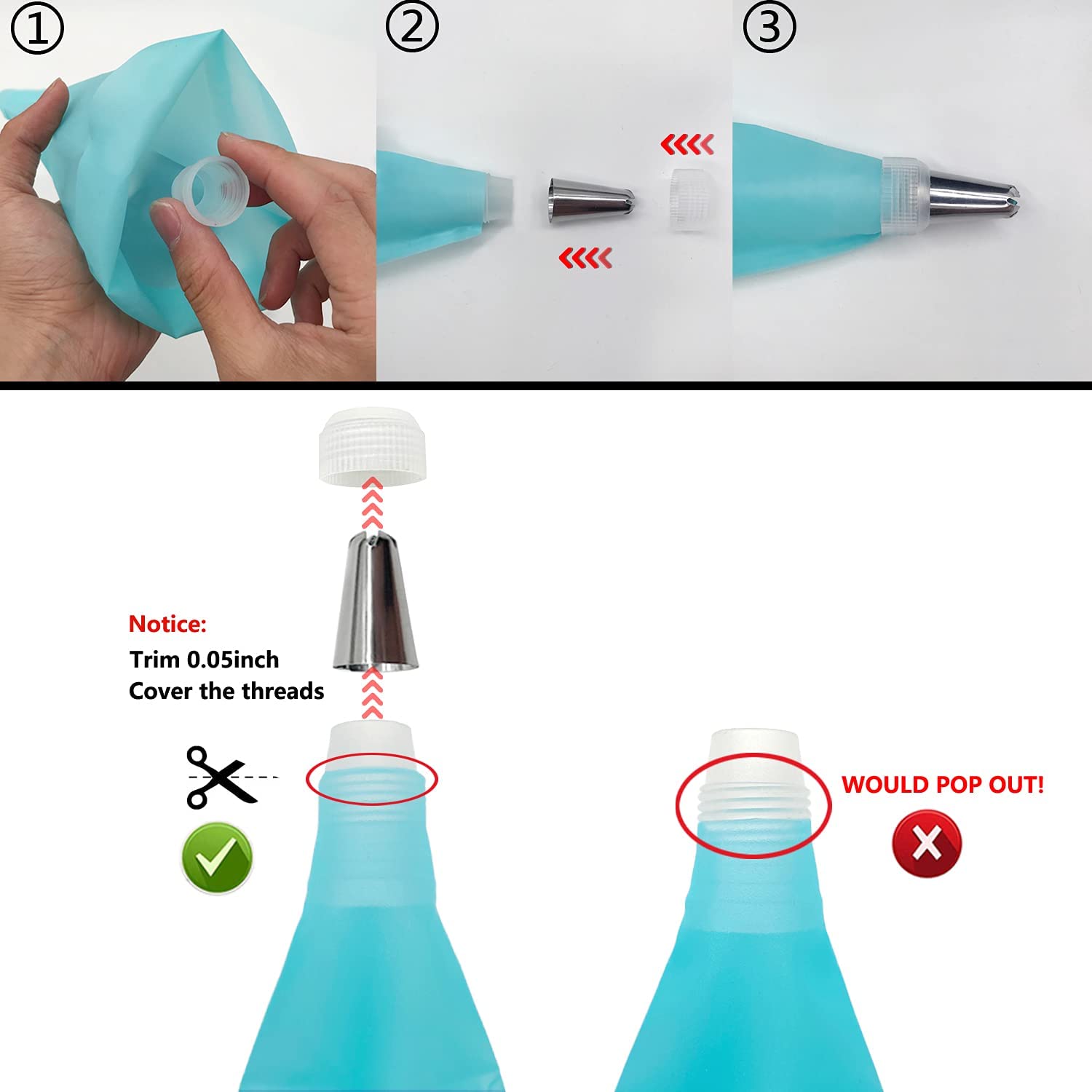 ①

②

③

Notice:
Trim 0.05inch
Cover the threads

WOULD POP OUT!