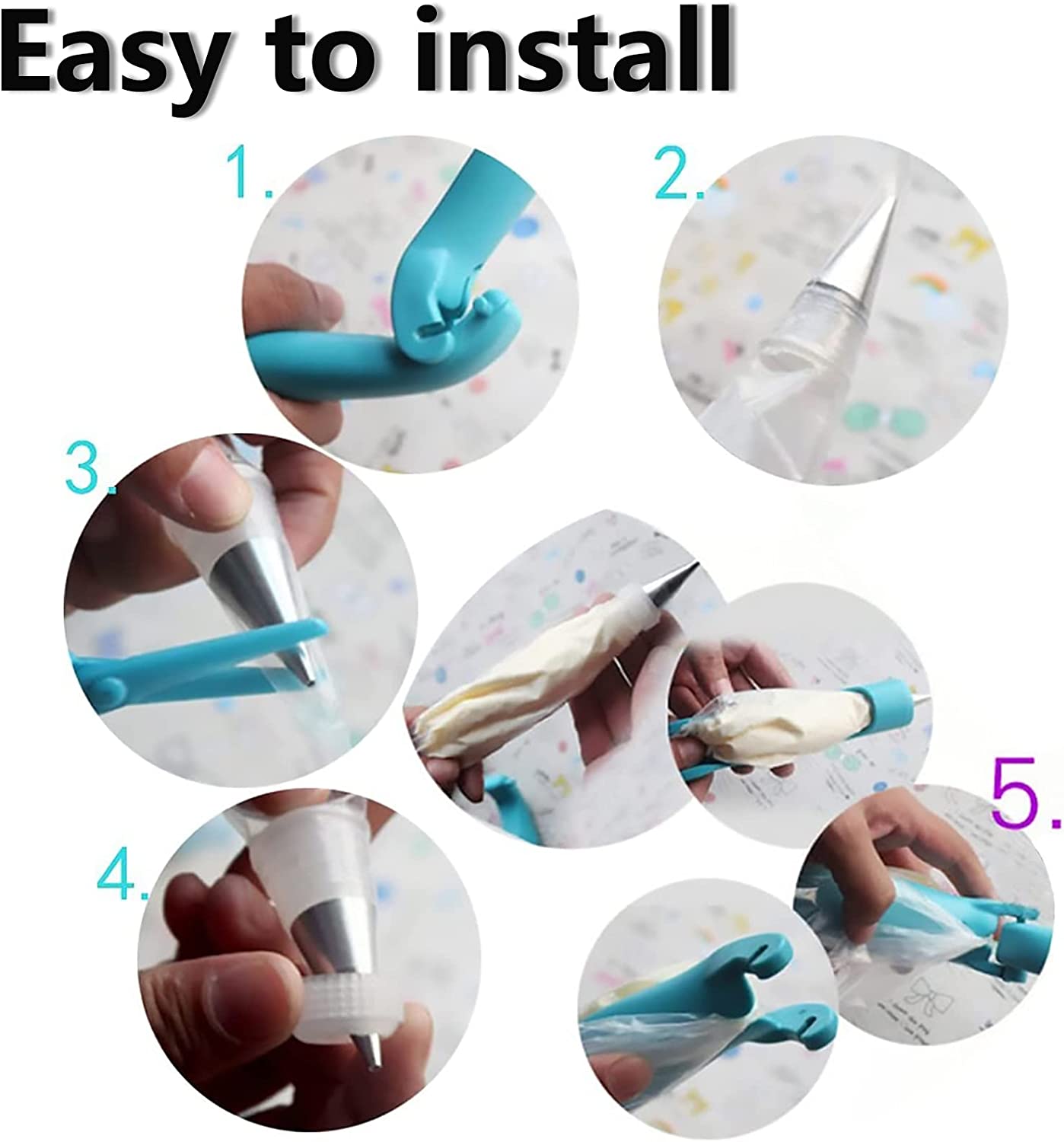 Easy to install

1.

2.

3.

4.

5.